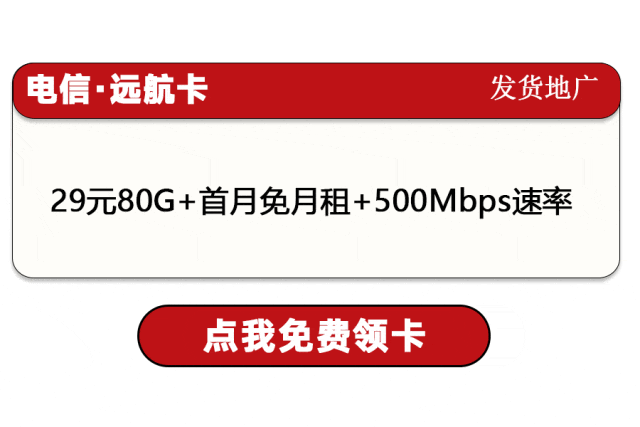 电信·远航卡

发货地广

29元80G+首月免月租+500Mbps速率

点我免费领卡